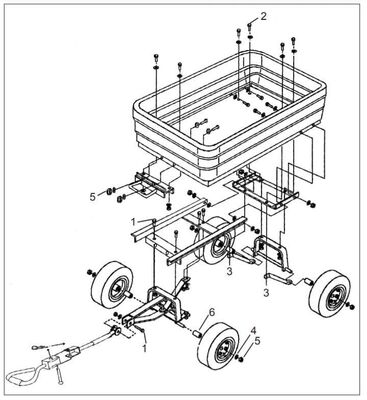 2
5
1
3
3
6
4
5
1