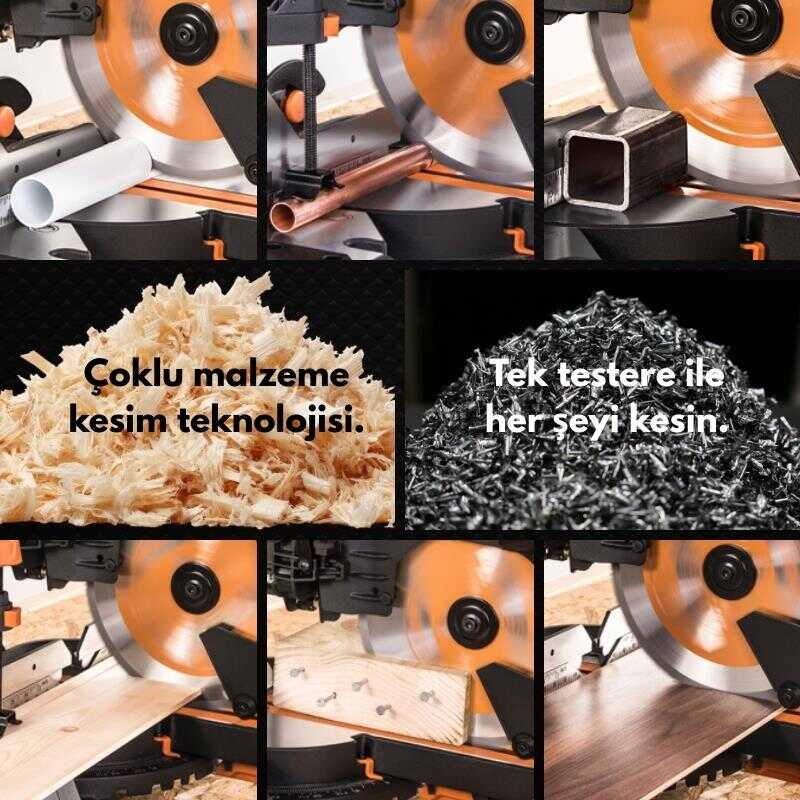 Çoklu malzeme kesim teknolojisi.

Tek testere ile her şeyi kesin.